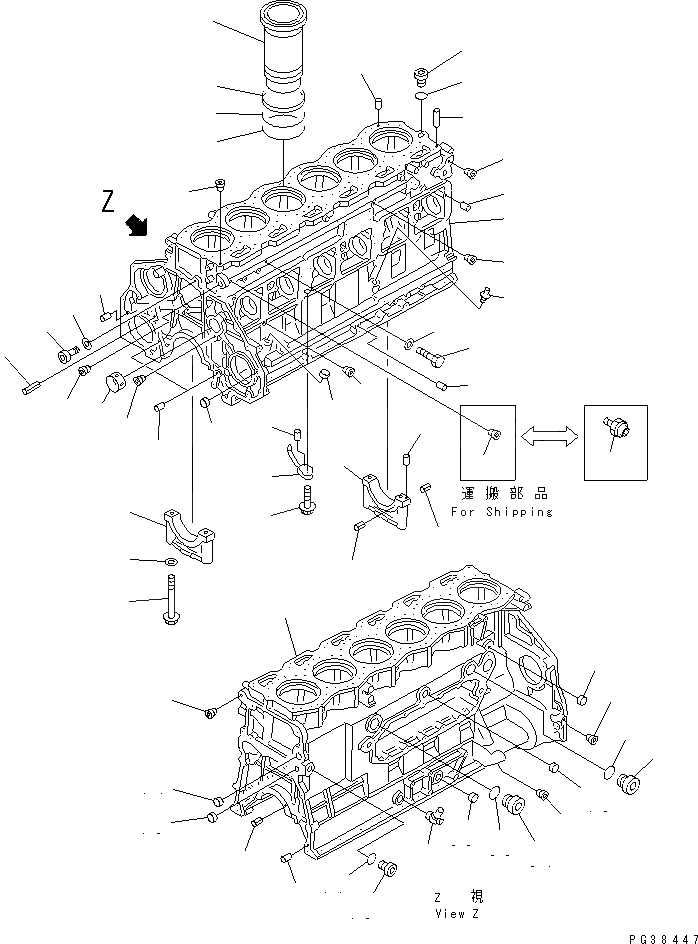 Z

運搬部品
For Shipping

Z 視
View Z

PG38447