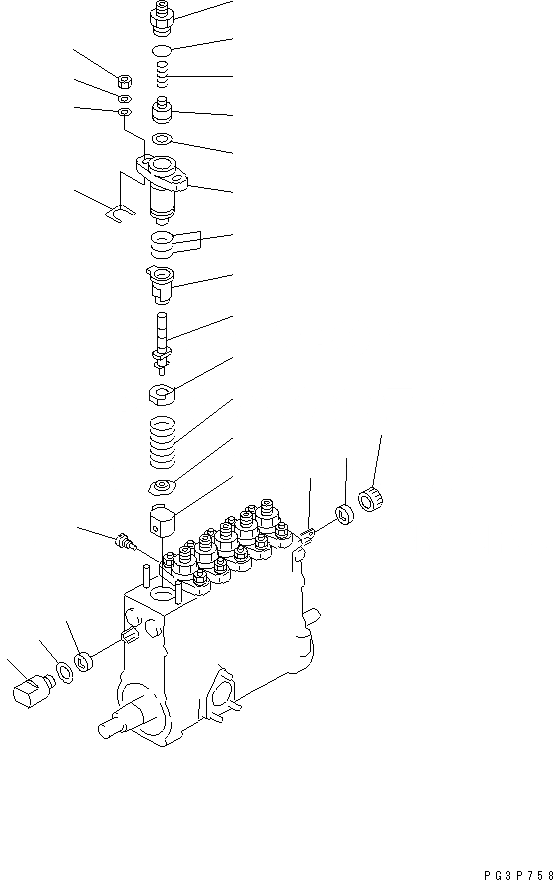 PG3P758