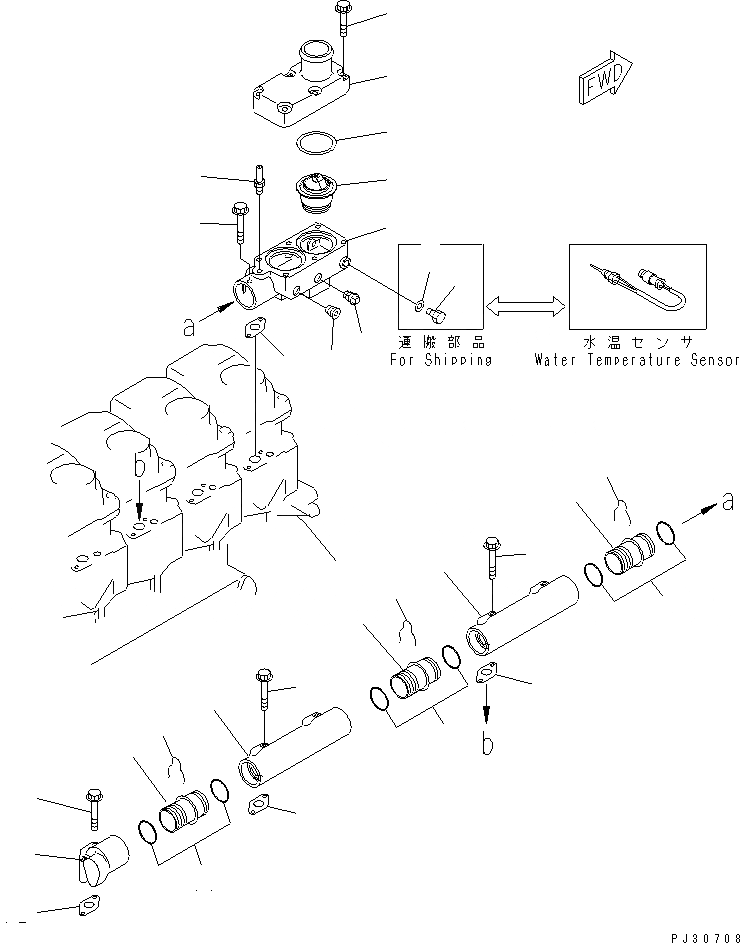 FWD

a

運搬部品
For Shipping

水温センサ
Water Temperature Sensor

b

a

b

PJ30708