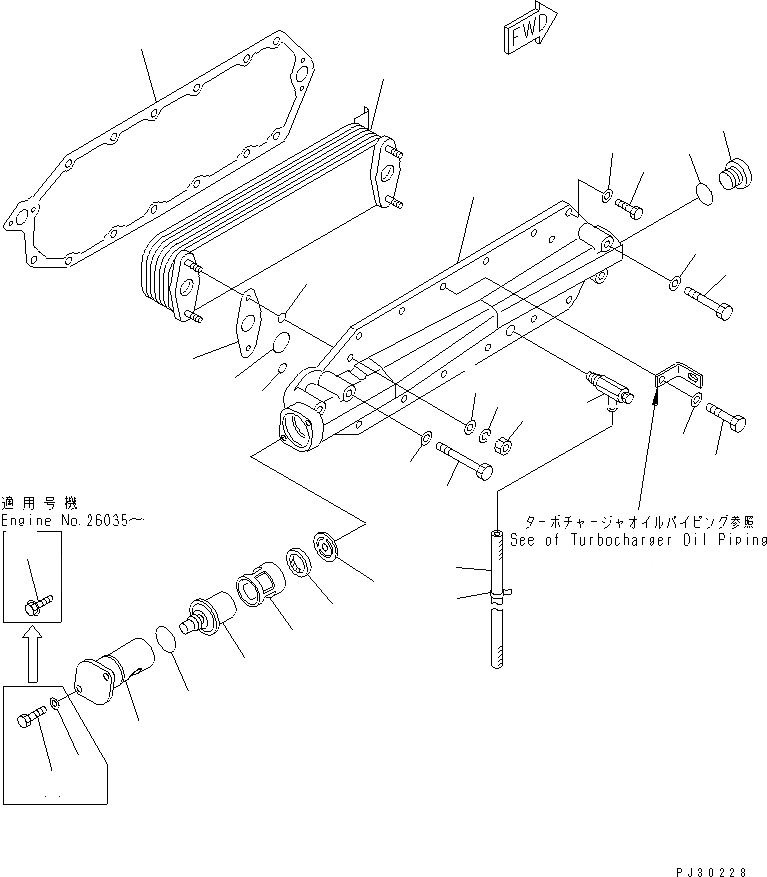 FWD

適用号機
Engine No.26035~

ターボチャージャオイルパイピング参照
See of Turbocharger Oil Piping

PJ30228