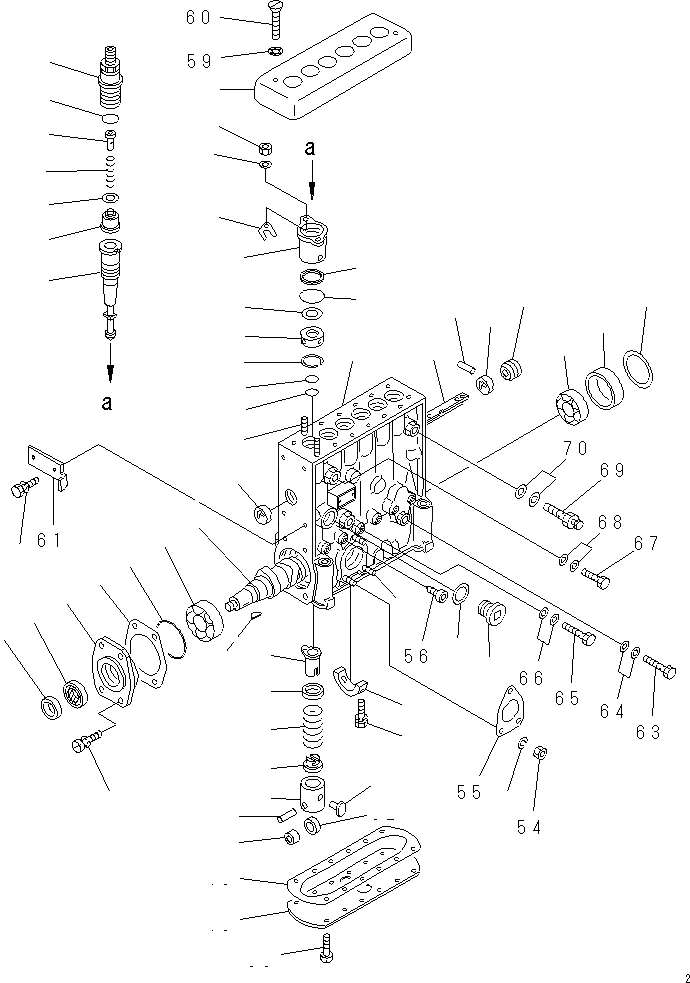 60
59
a
a
70
69
68
67
61
56
66
65
64
63
55
54
2