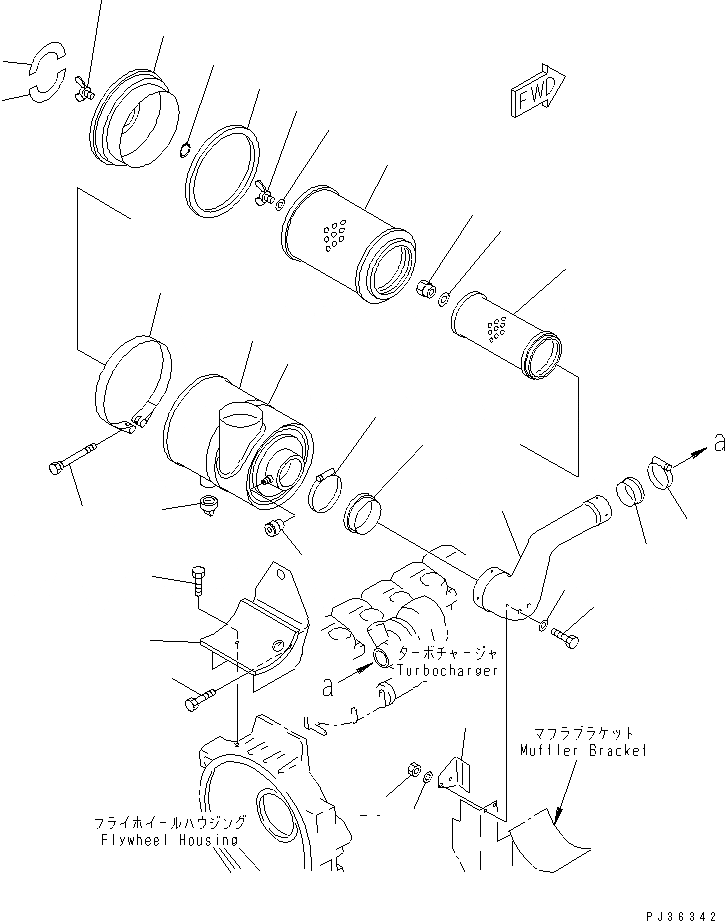 FWD

a

ターボチャージャ
Turbocharger

a

マフラブラケット
Muffler Bracket

フライホイールハウジング
Flywheel Housing

PJ36342