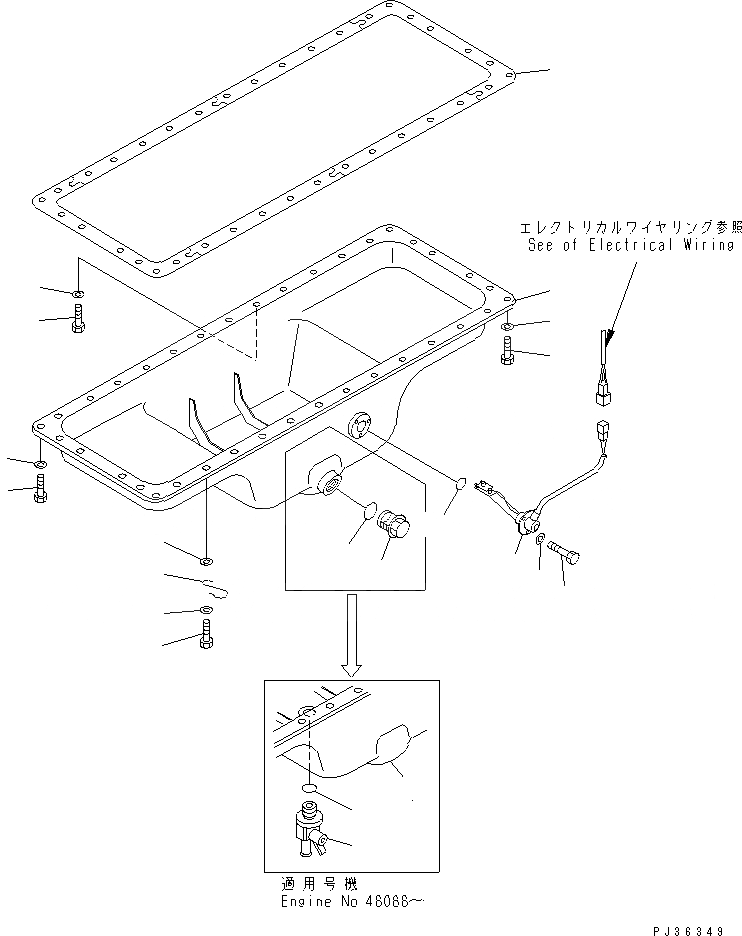 エレクトリカルワイヤリング参照
See of Electrical Wiring

適用号機
Engine No 48088～

PJ36349