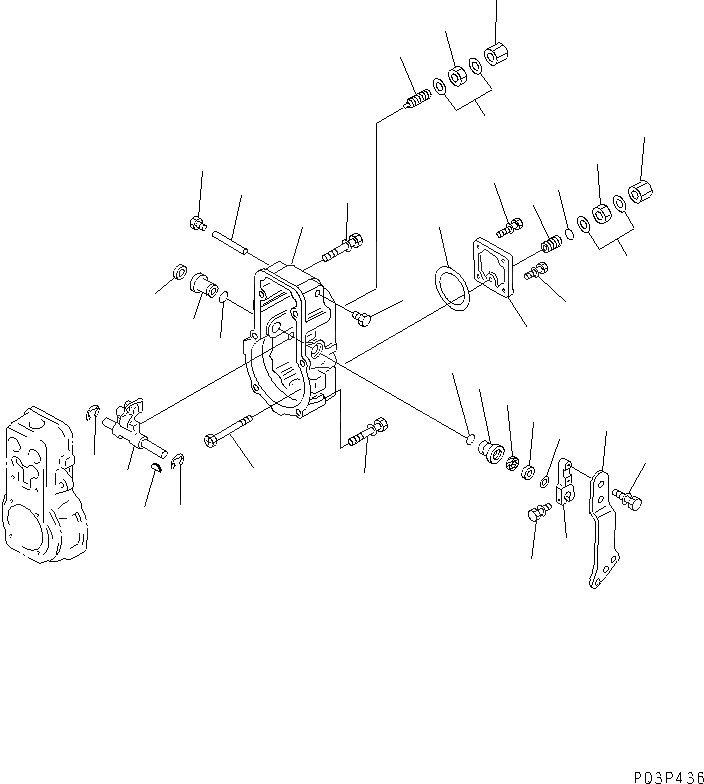 P03P436