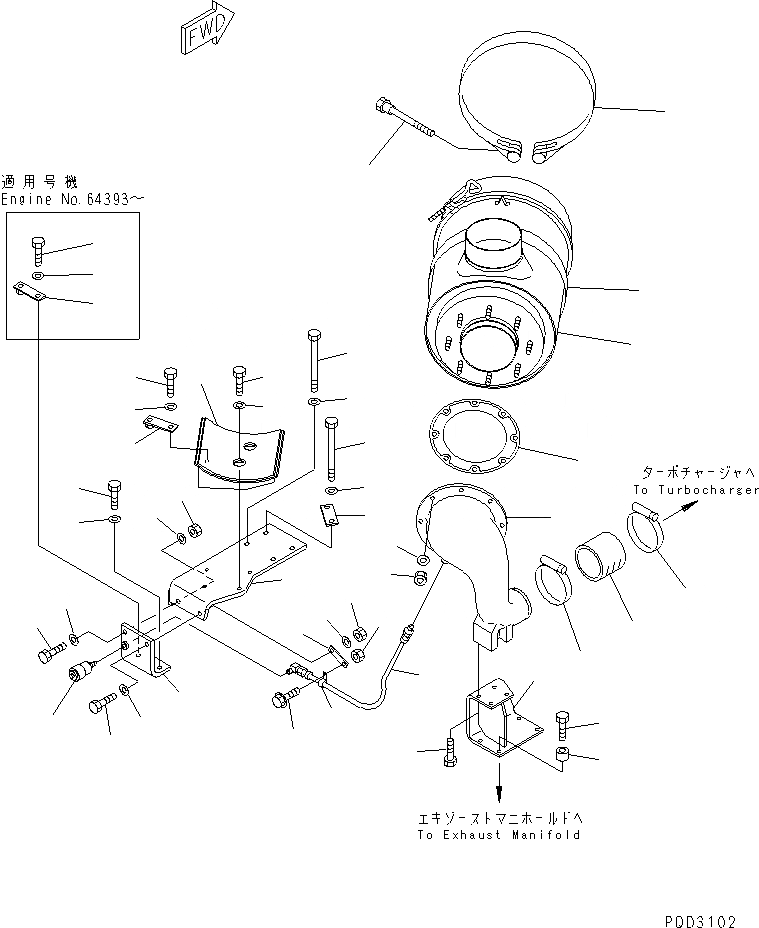 FWD

適用号機
Engine No.64393～

ターボチャージャへ
To Turbocharger

エキゾーストマニホールドへ
To Exhaust Manifold

PDD3102