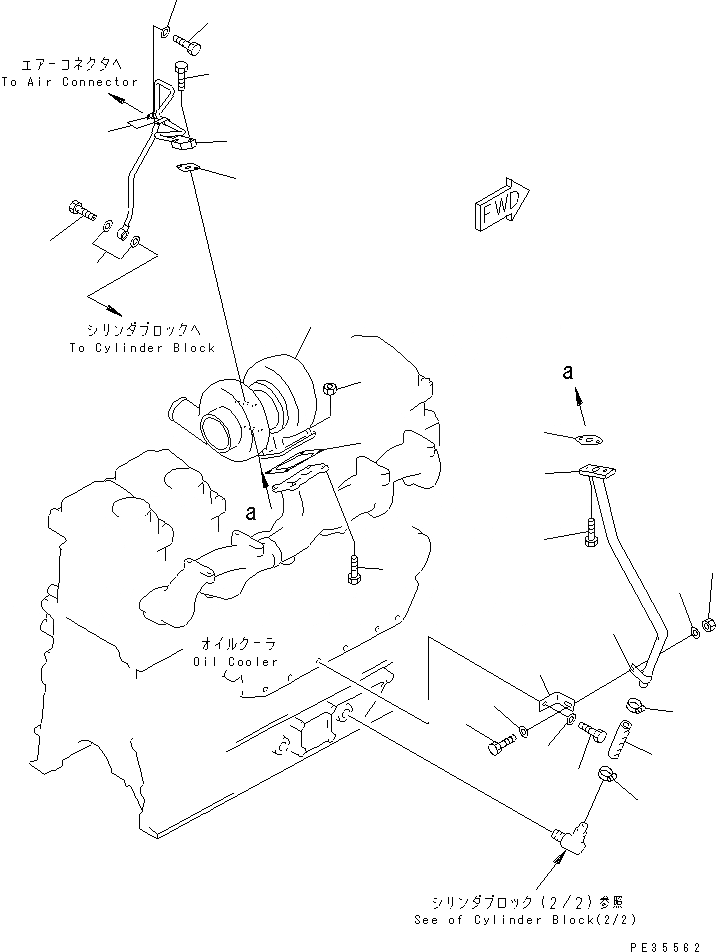 エアーコネクタへ
To Air Connector

FWD

シリンダブロックへ
To Cylinder Block

a

a

オイルクーラ
Oil Cooler

シリンダブロック(2/2)参照
See of Cylinder Block(2/2)

PE35562