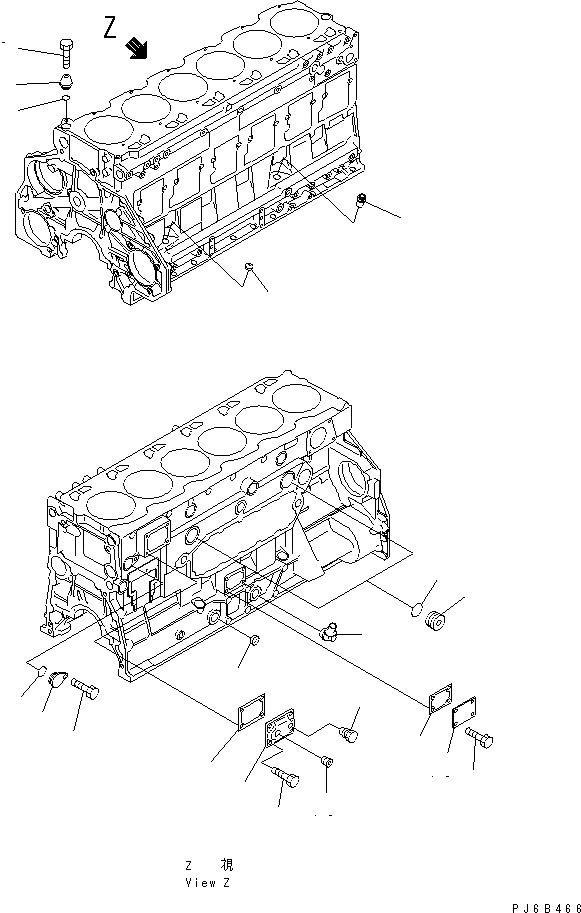 Z

Z 視
View Z

PJ6B466