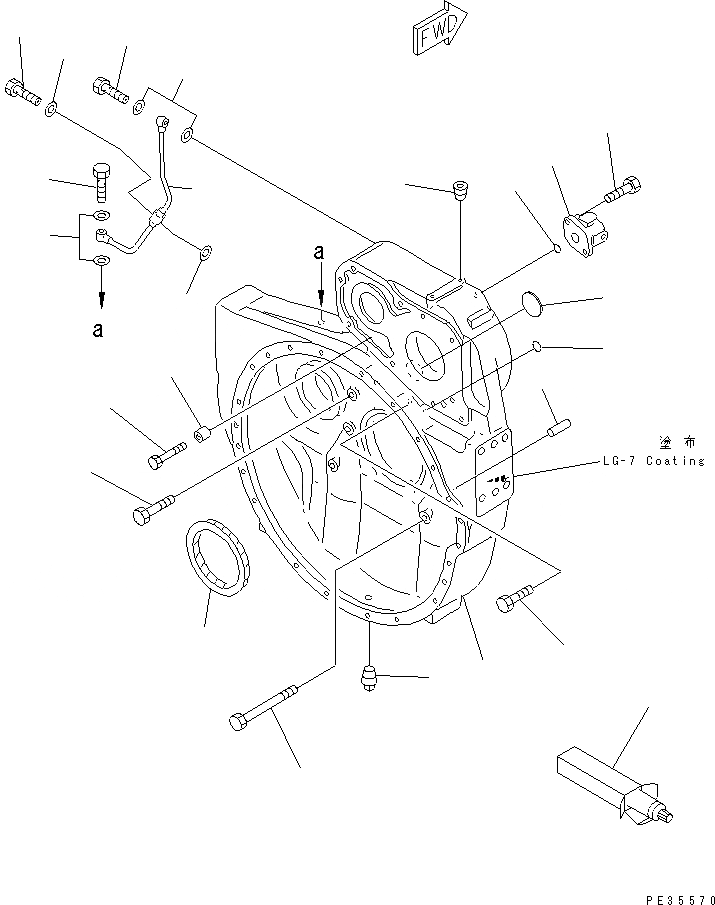 FWD

a

a

塗布
LG-7 Coating

PE35570