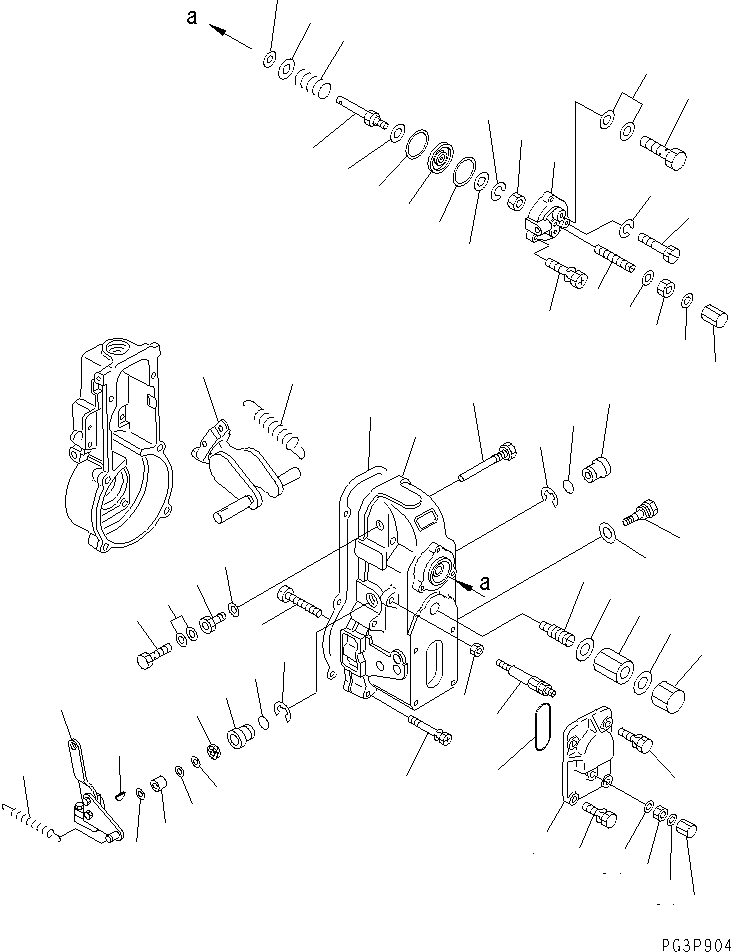 a

a

PG3P904