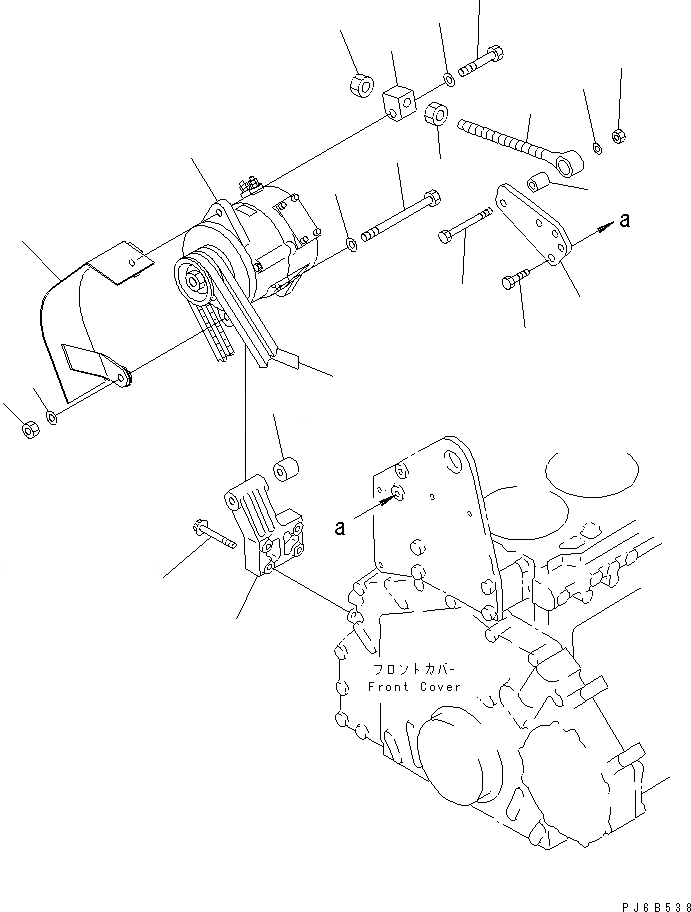 a

a

フロントカバー
Front Cover

PJ6B538