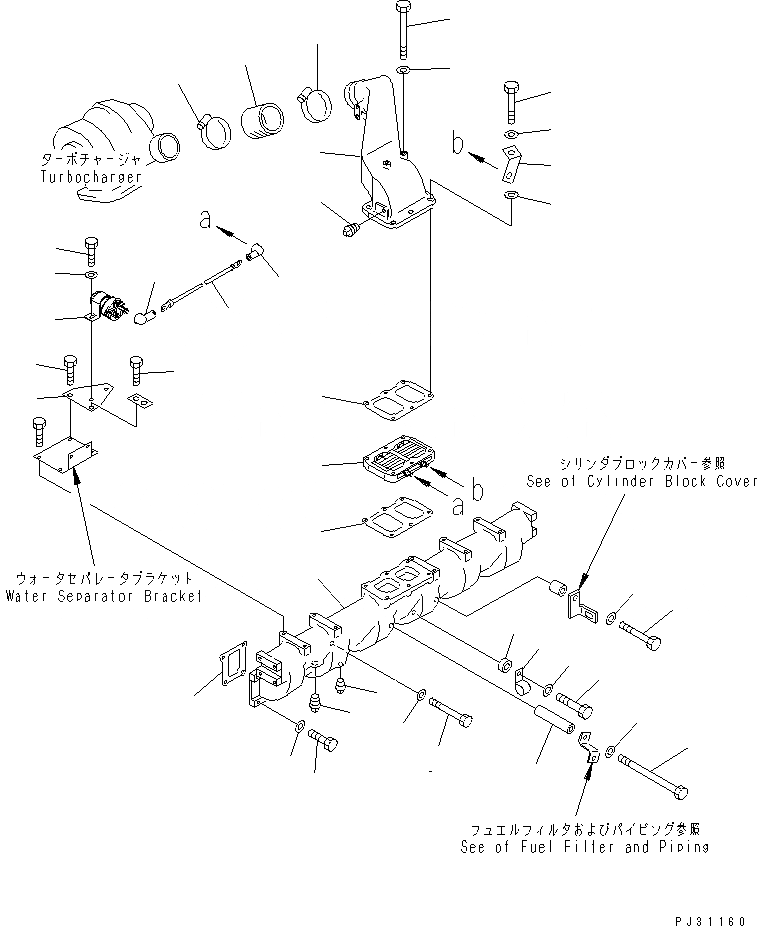 ターボチャージャ
Turbocharger

b

a

a

b

シリンダブロックカバー参照
See of Cylinder Block Cover

ウォータセパレータブラケット
Water Separator Bracket

フュエルフィルタおよびパイピング参照
See of Fuel Filter and Piping

PJ31160