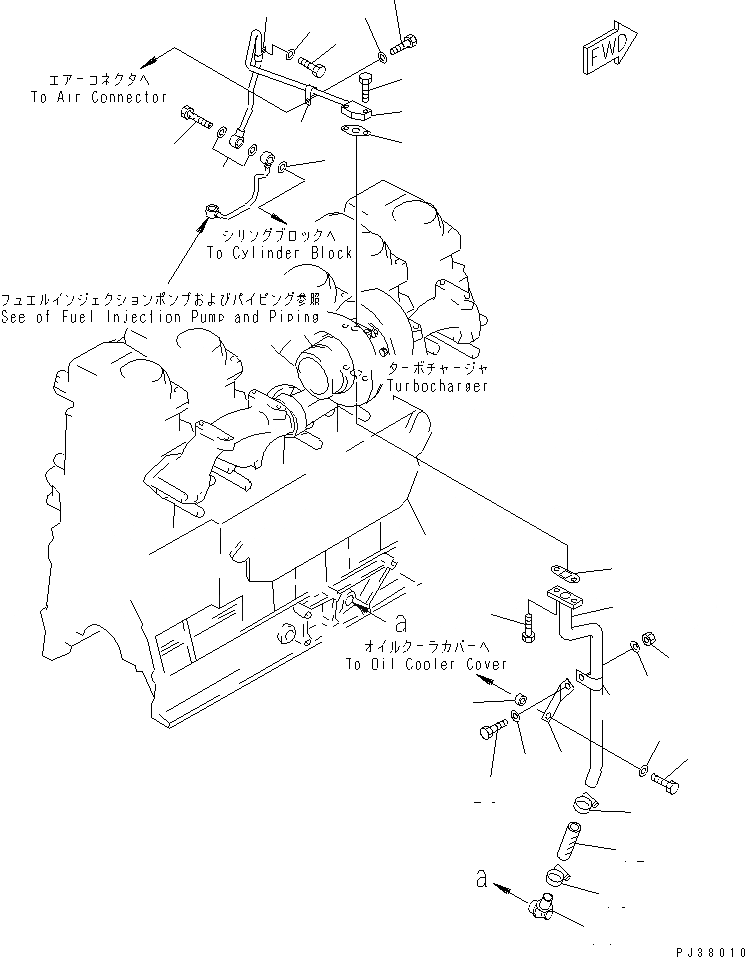 FWD

エアーコネクタへ
To Air Connector

シリングブロックへ
To Cylinder Block

フュエルインジェクションポンプおよびパイピング参照
See of Fuel Injection Pump and Piping

ターボチャージャ
Turbocharger

a

オイルクーラカバーへ
To Oil Cooler Cover

a

PJ38010