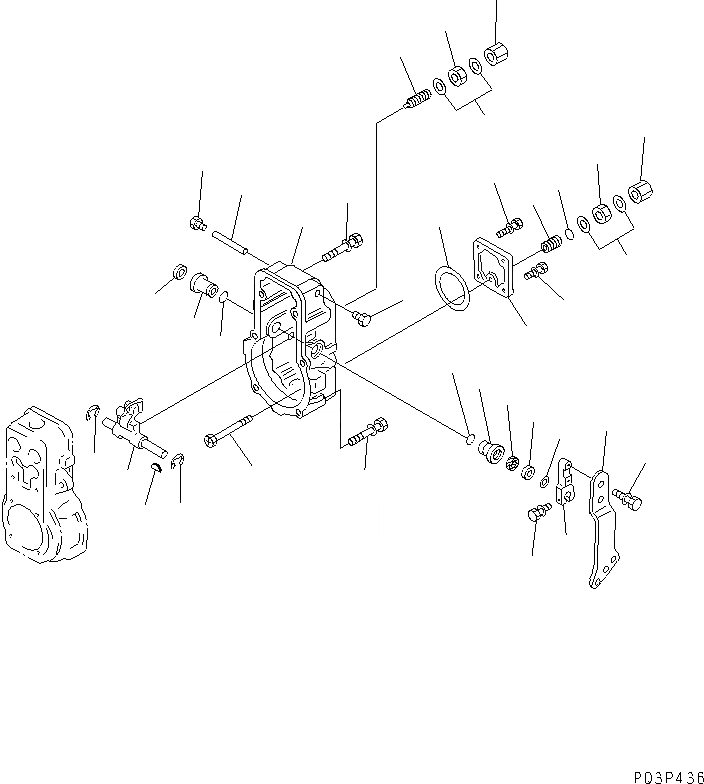 P03P436