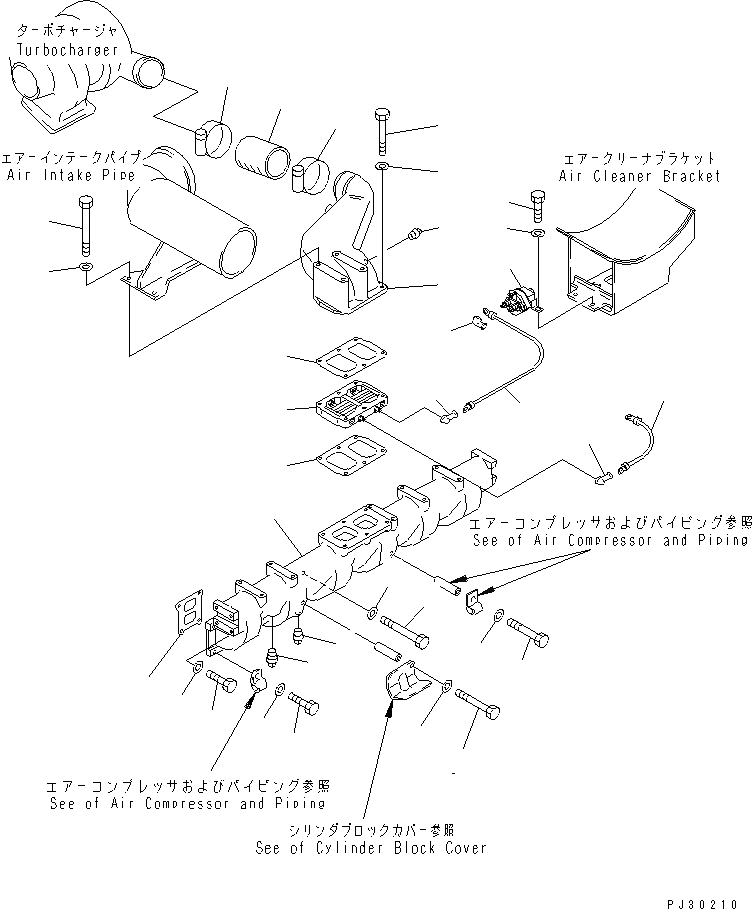 ターボチャージャ
Turbocharger

エアーインテークパイプ
Air Intake Pipe

エアークリーナブラケット
Air Cleaner Bracket

エアーコンプレッサおよびパイピング参照
See of Air Compressor and Piping

エアーコンプレッサおよびパイピング参照
See of Air Compressor and Piping

シリンダブロックカバー参照
See of Cylinder Block Cover

PJ30210