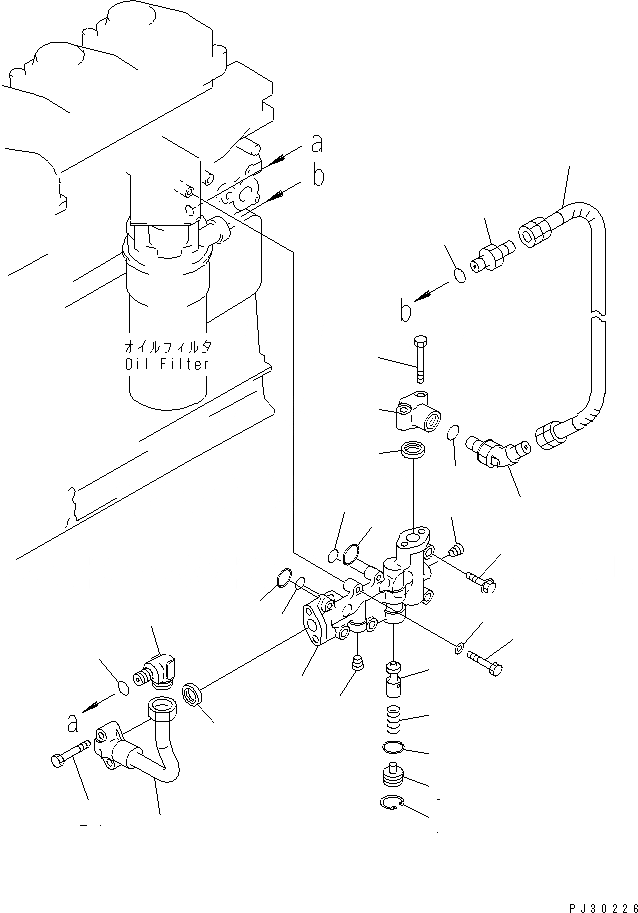 a
b
b
オイルフィルタ
Oil Filter
a
PJ30226