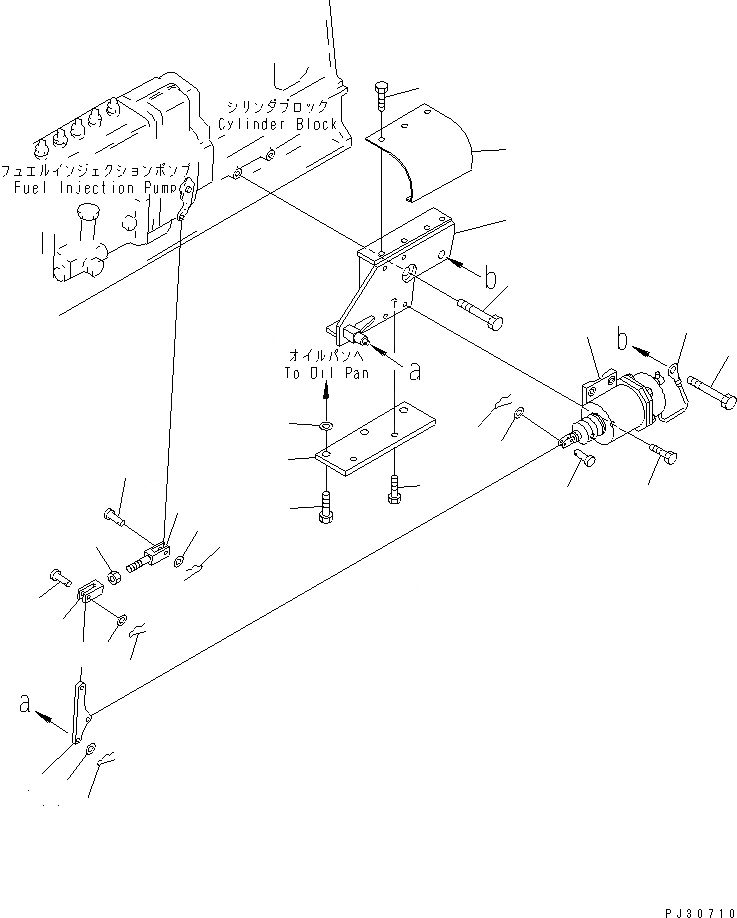 シリンダブロック
Cylinder Block

フュエルインジェクションポンプ
Fuel Injection Pump

b

オイルパンへ
To Oil Pan

a

b

a

PJ30710