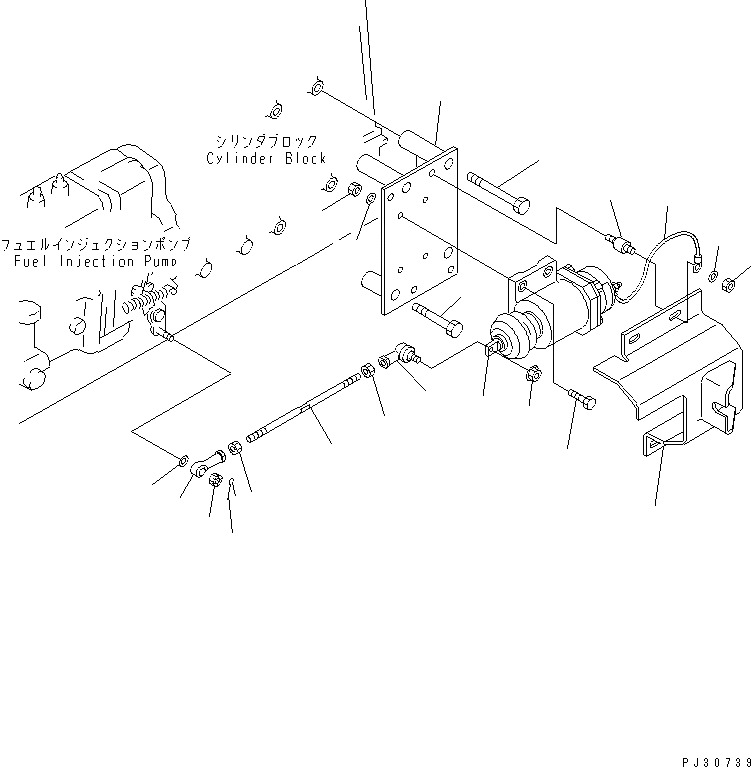 シリンダブロック
Cylinder Block

フュエルインジェクションポンプ
Fuel Injection Pump

PJ30739