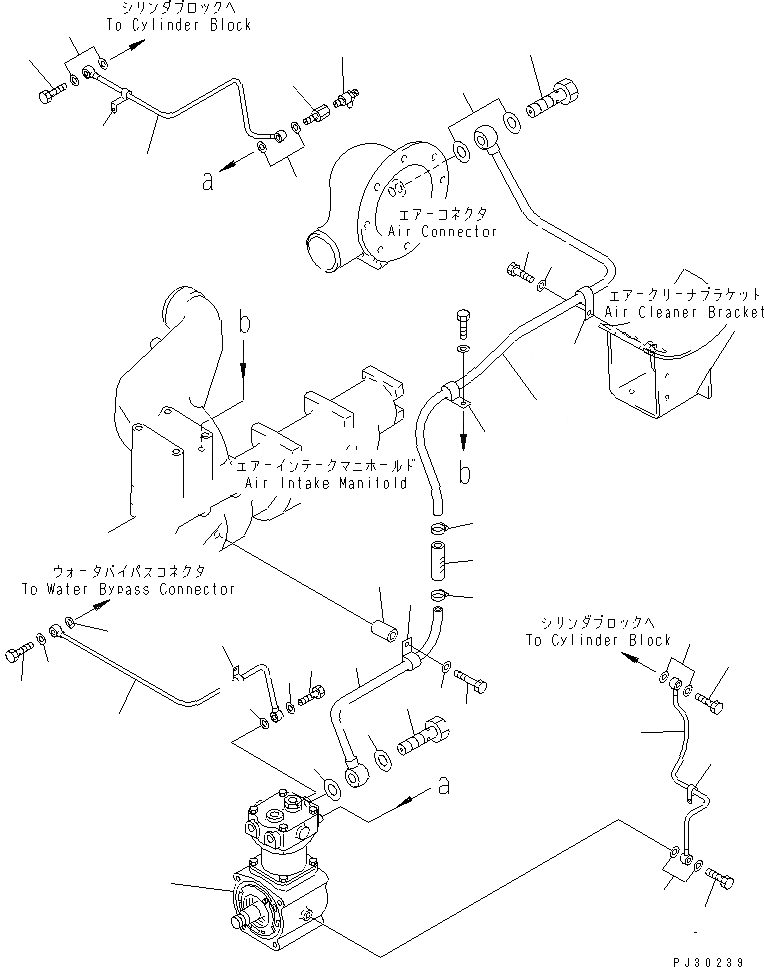 シリンダブロックへ
To Cylinder Block

a

エアーコネクタ
Air Connector

エアークリーナブラケット
Air Cleaner Bracket

b

b

エアーインテークマニホールド
Air Intake Manifold

ウォータバイパスコネクタ
To Water Bypass Connector

シリンダブロックへ
To Cylinder Block

a

PJ30239