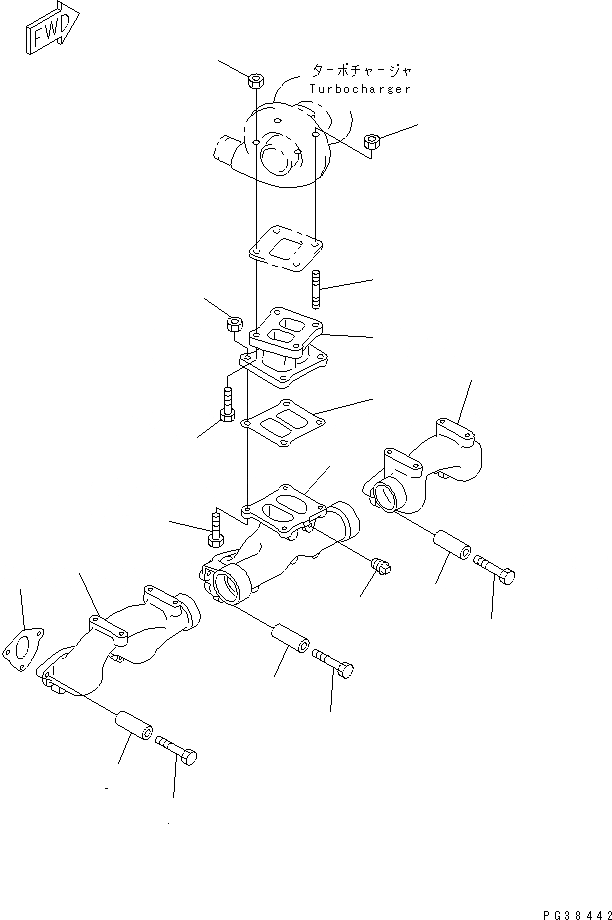 FWD

ターボチャージャ
Turbocharger

PG38442