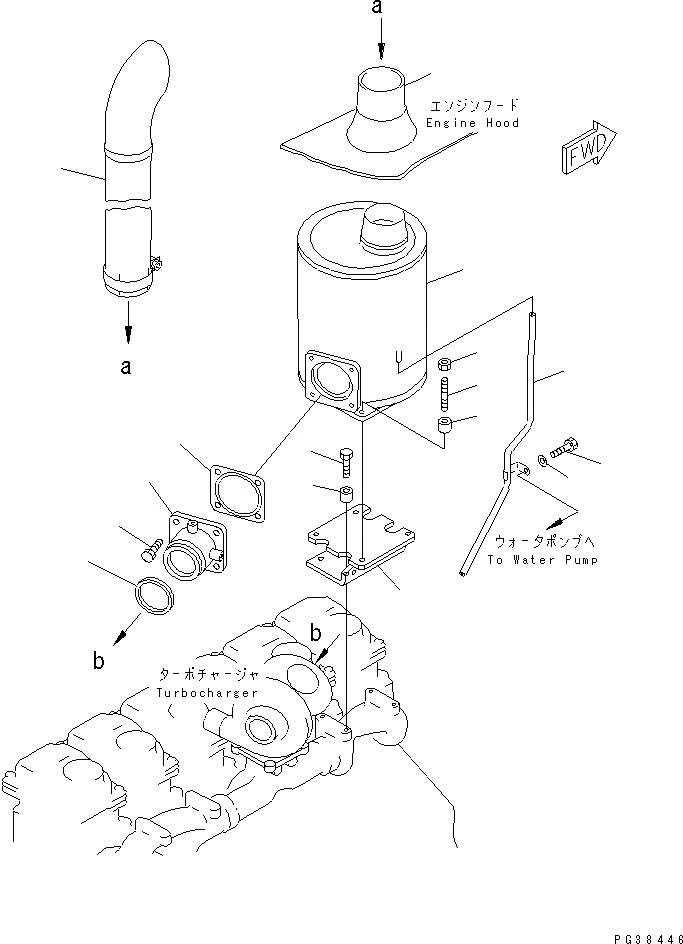 a
エンジンフード
Engine Hood
FWD
a
ウォータポンプへ
To Water Pump
b
b
ターボチャージャ
Turbocharger
PG38446