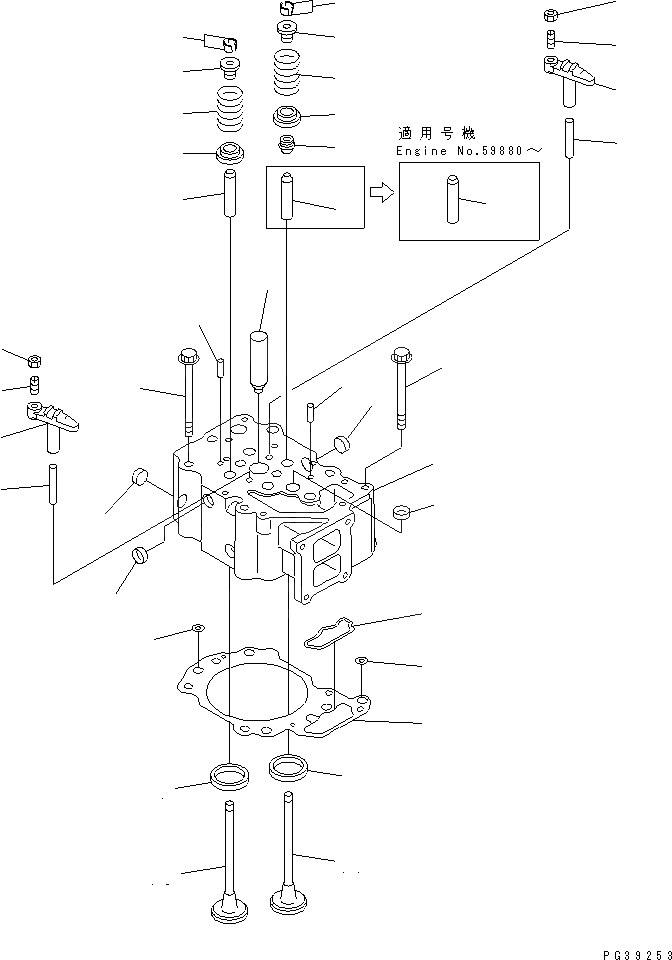 適用号機
Engine No.59880～

PG39253