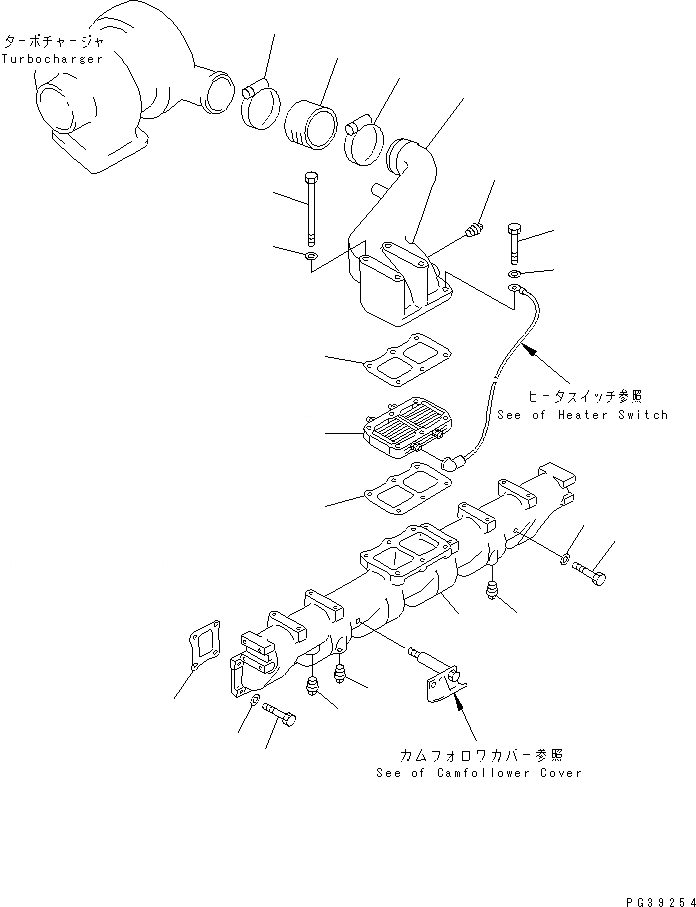 ターボチャージャ
Turbocharger

ヒータスイッチ参照
See of Heater Switch

カムフォロワカバー参照
See of Camfollower Cover

PG39254