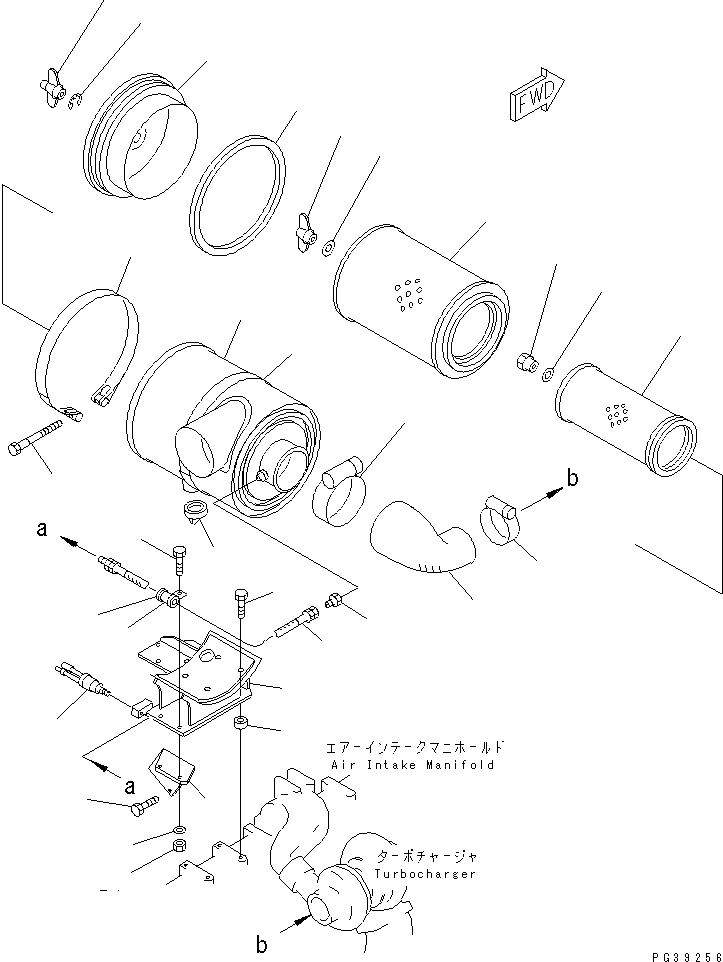 FWD

b

a

a

エアーインテークマニホールド
Air Intake Manifold

ターボチャージャ
Turbocharger

b

PG39256