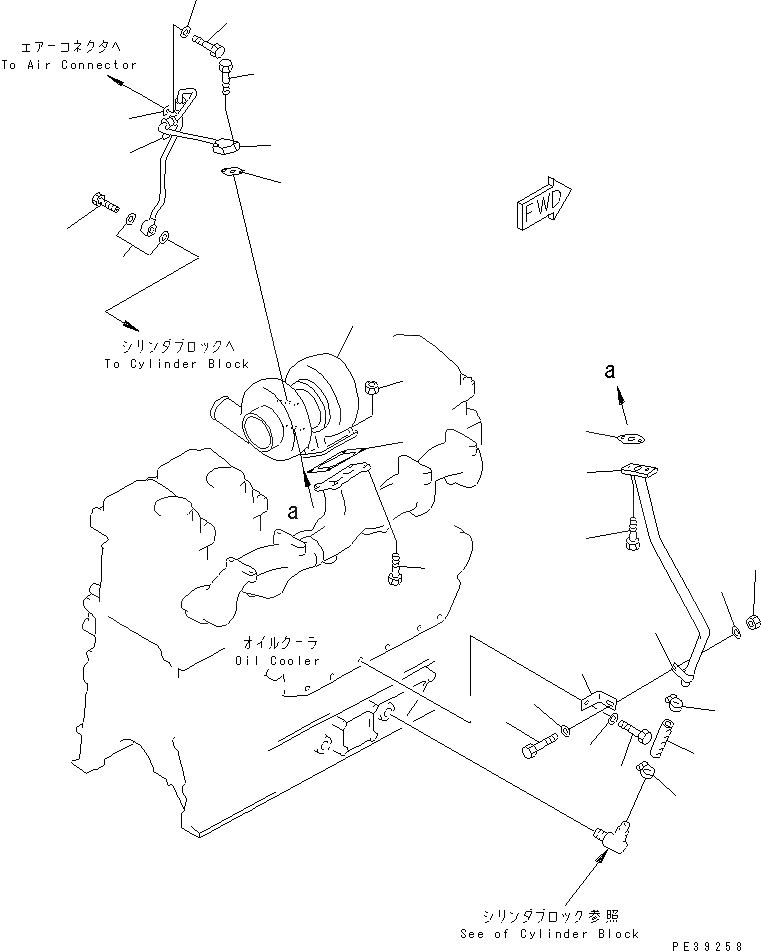 エアーコネクタへ
To Air Connector

FWD

シリンダブロックへ
To Cylinder Block

a

a

オイルクーラ
Oil Cooler

シリンダブロック参照
See of Cylinder Block

PE39258