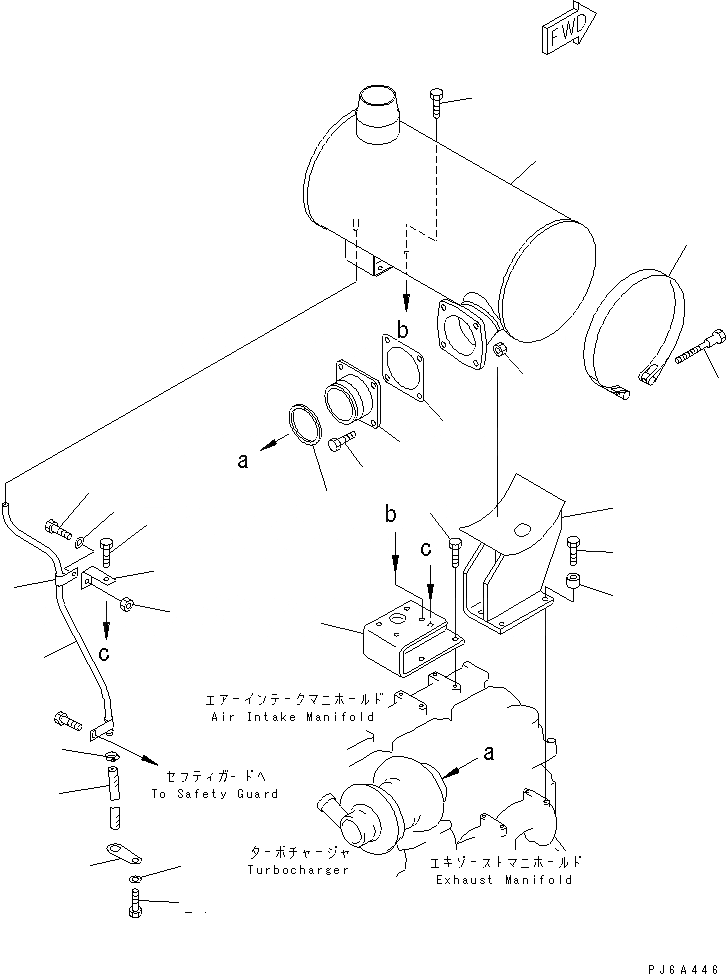 FWD

b

a

b

c

c

エアーインテークマニホールド
Air Intake Manifold

a

セフティガードへ
To Safety Guard

ターボチャージャ
Turbocharger

エキゾーストマニホールド
Exhaust Manifold

PJ6A446