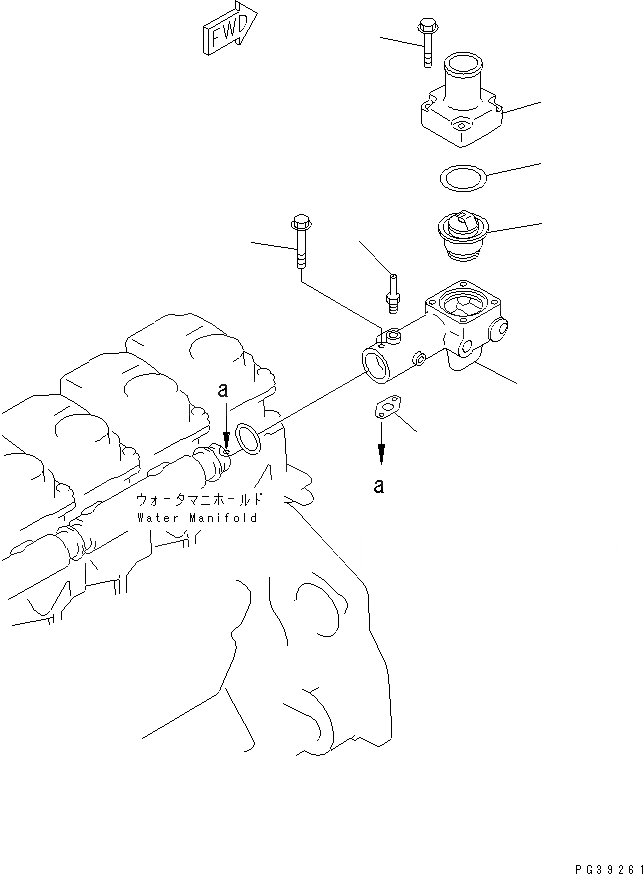 FWD

a

a

ウォータマニホールド
Water Manifold

PG39261