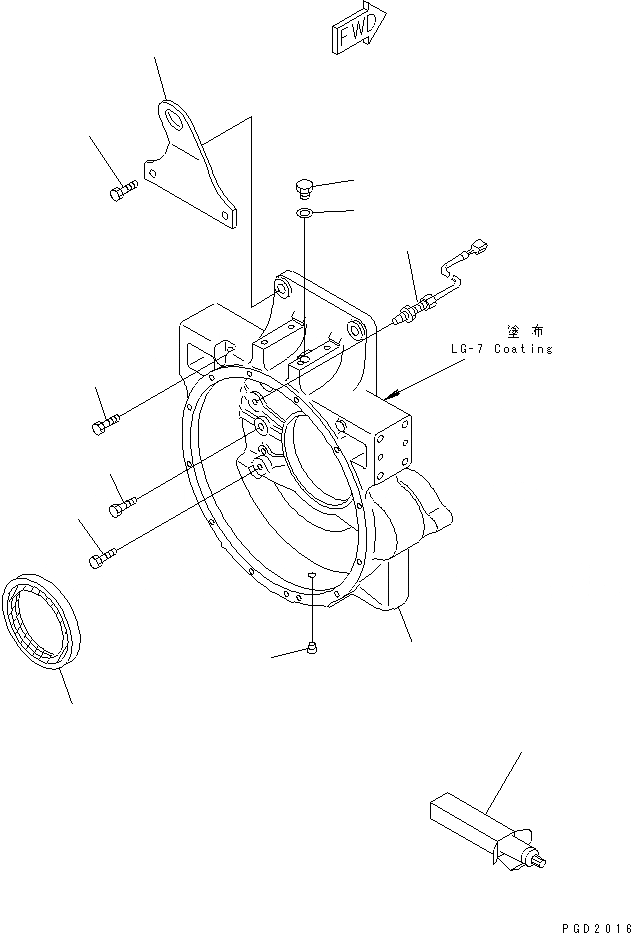 FWD

塗布
LG-7 Coating

PGD2016