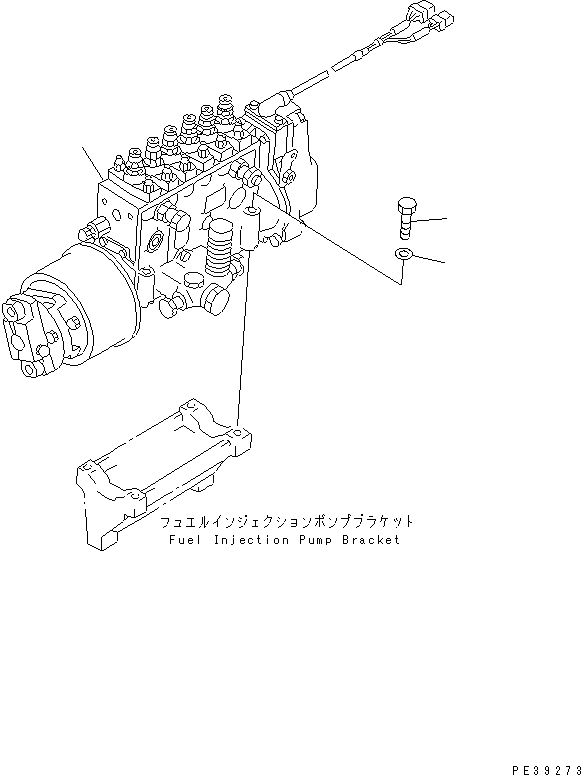 フュエルインジェクションポンプブラケット
Fuel Injection Pump Bracket

PE39273