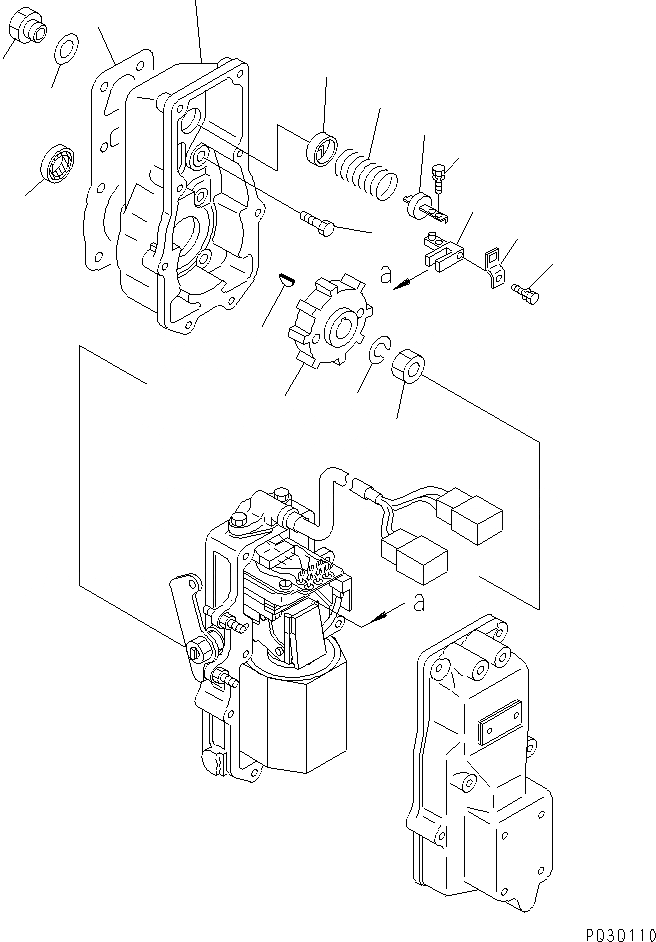 a

a

P030110