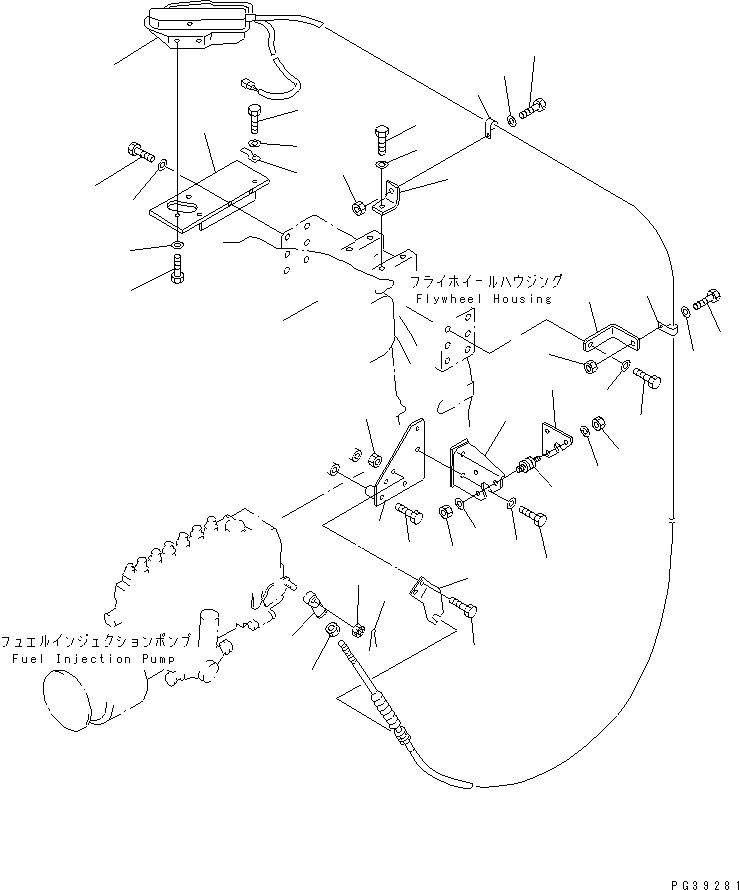 フライホイールハウジング
Flywheel Housing

フュエルインジェクションポンプ
Fuel Injection Pump

PG39281