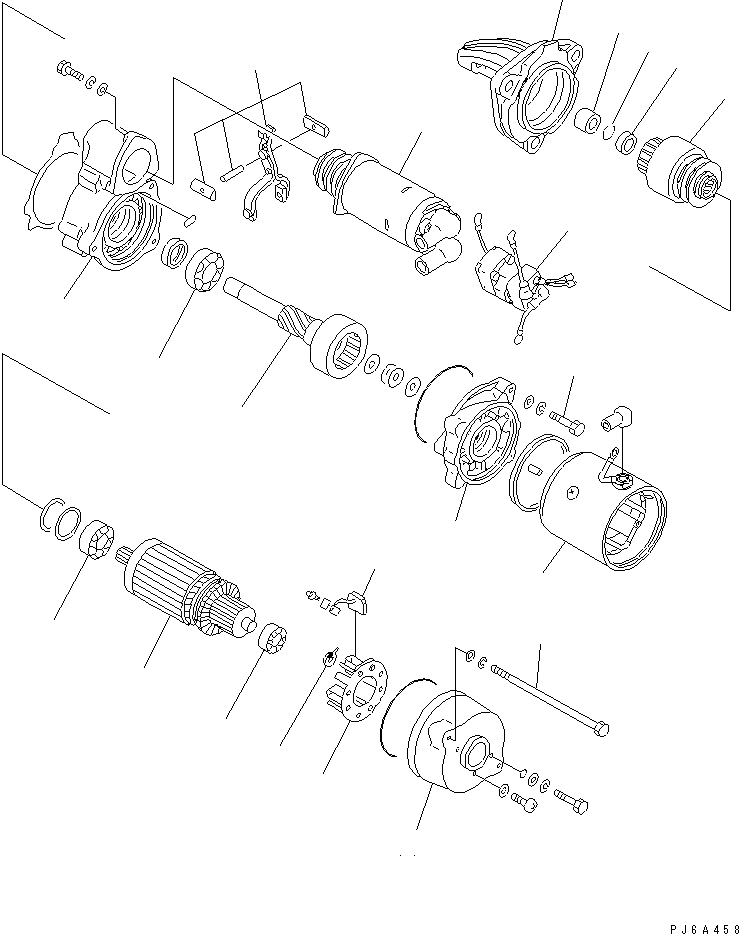 PJ6A458