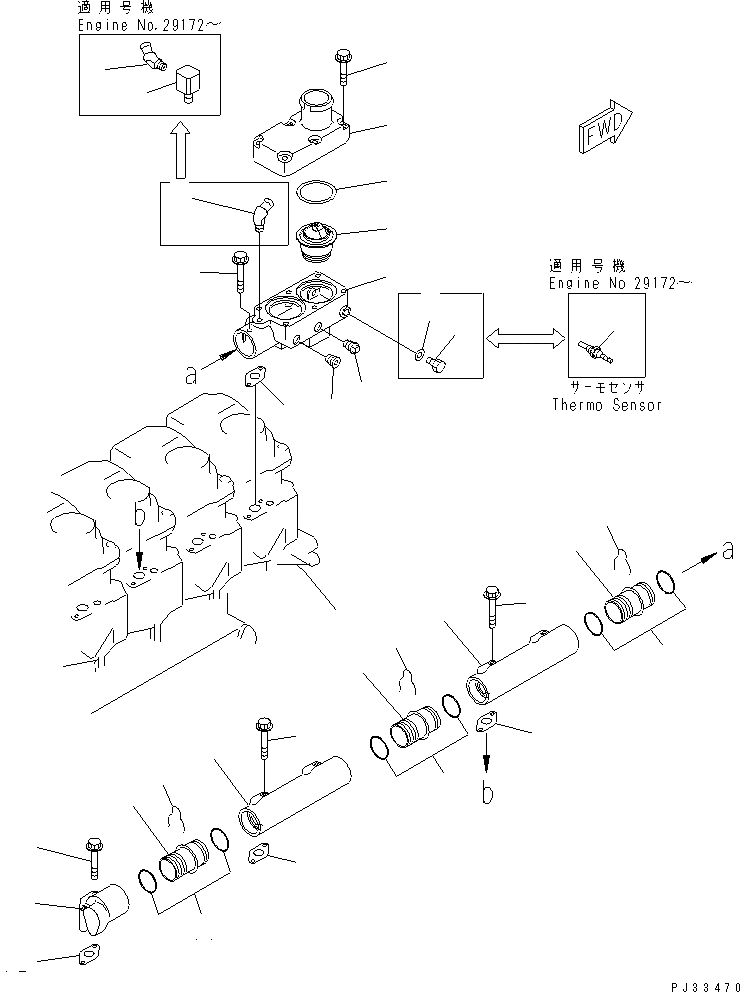 適用号機
Engine No.29172～

FWD

適用号機
Engine No 29172～

サーモセンサ
Thermo Sensor

a

b

a

b

PJ33470