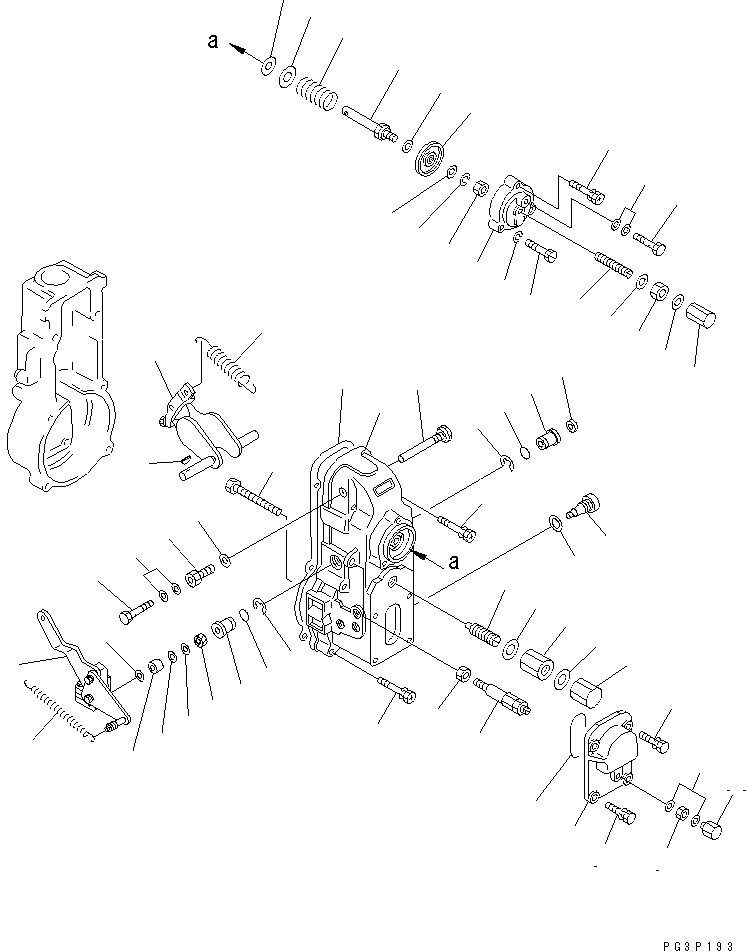 a

a

PG3P193