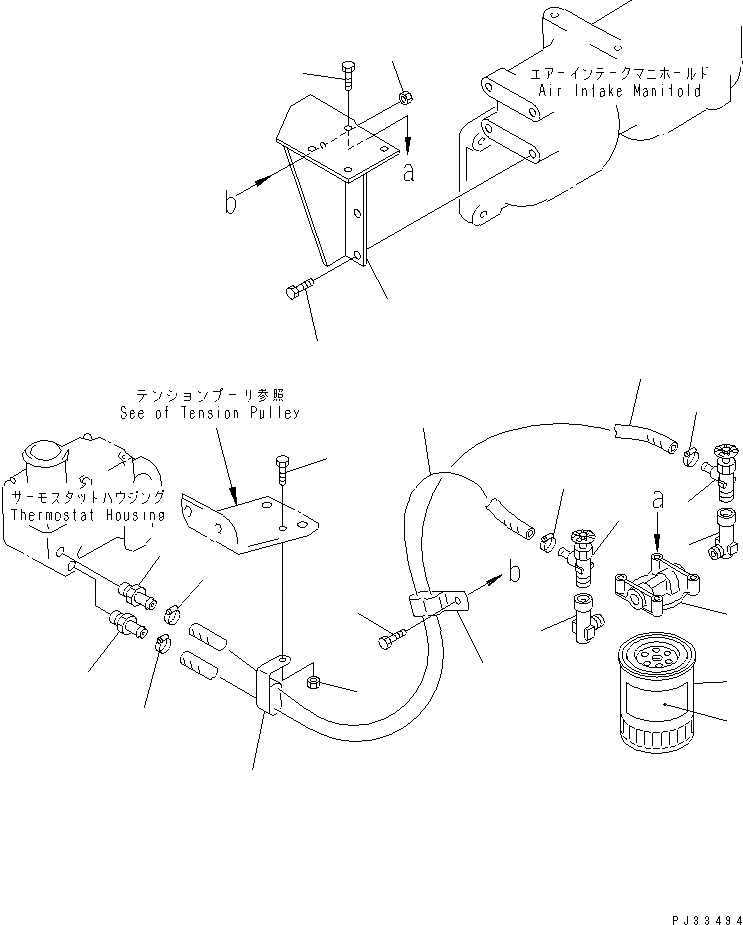 エアーインテークマニホールド
Air Intake Manifold

a

b

テンションプーリ参照
See of Tension Pulley

サーモスタットハウジング
Thermostat Housing

a

b

PJ33494