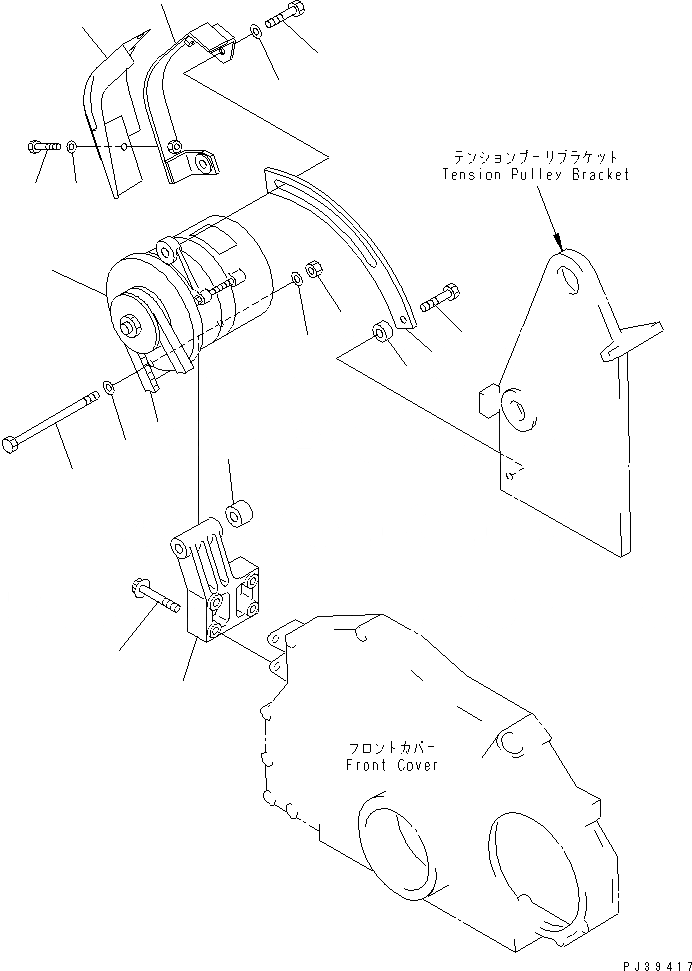 テンションプーリブラケット
Tension Pulley Bracket

フロントカバー
Front Cover

PJ39417