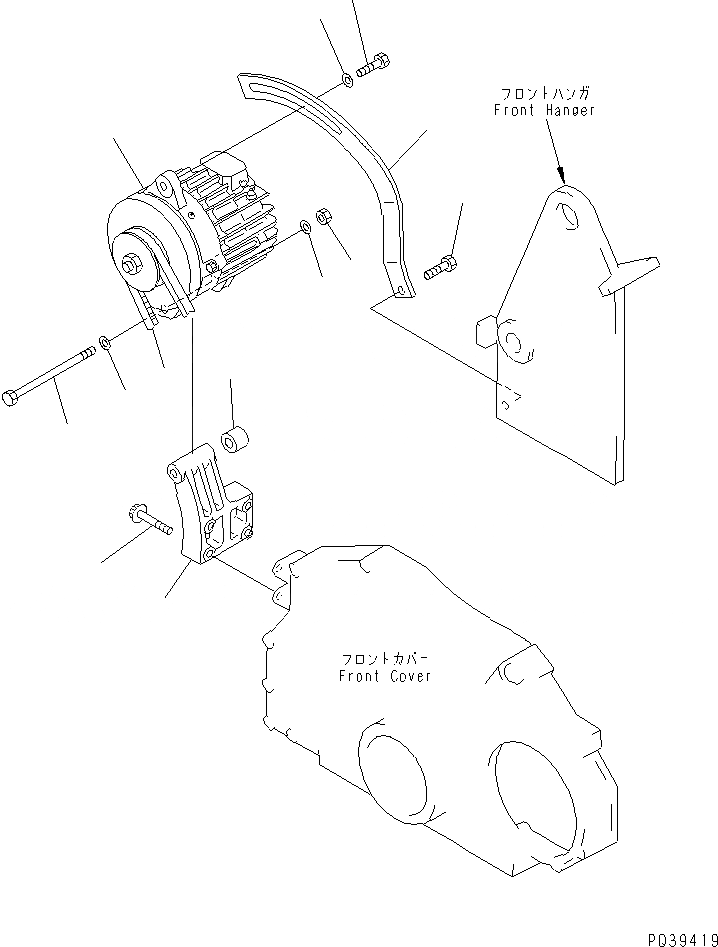 フロントハンガ
Front Hanger

フロントカバー
Front Cover

PQ39419