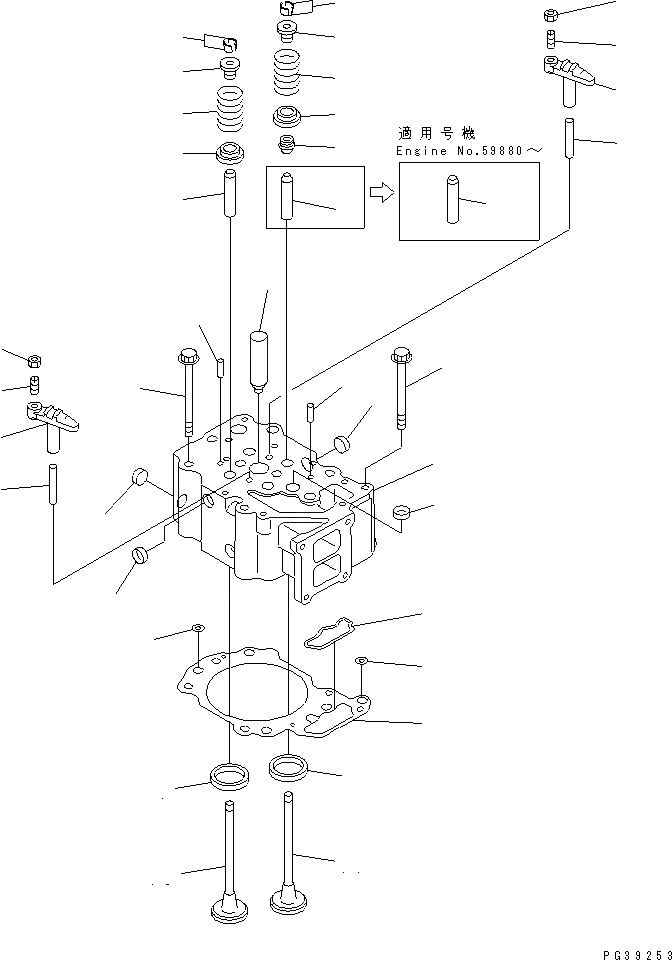 適用号機
Engine No.59880～

PG39253