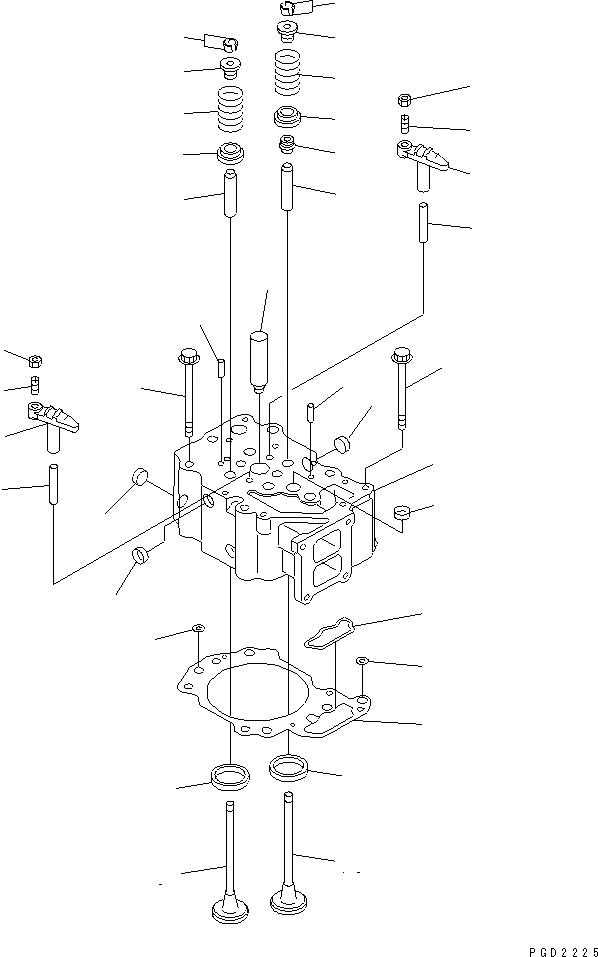 PGD2225