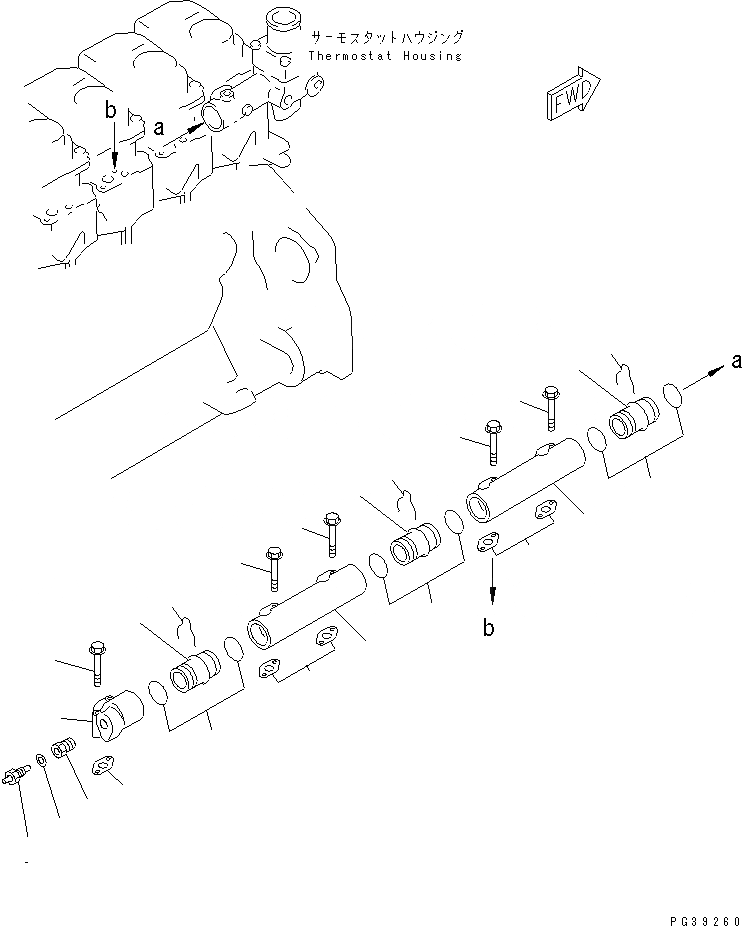 サーモスタットハウジング
Thermostat Housing

FWD

b

a

a

b

PG39260