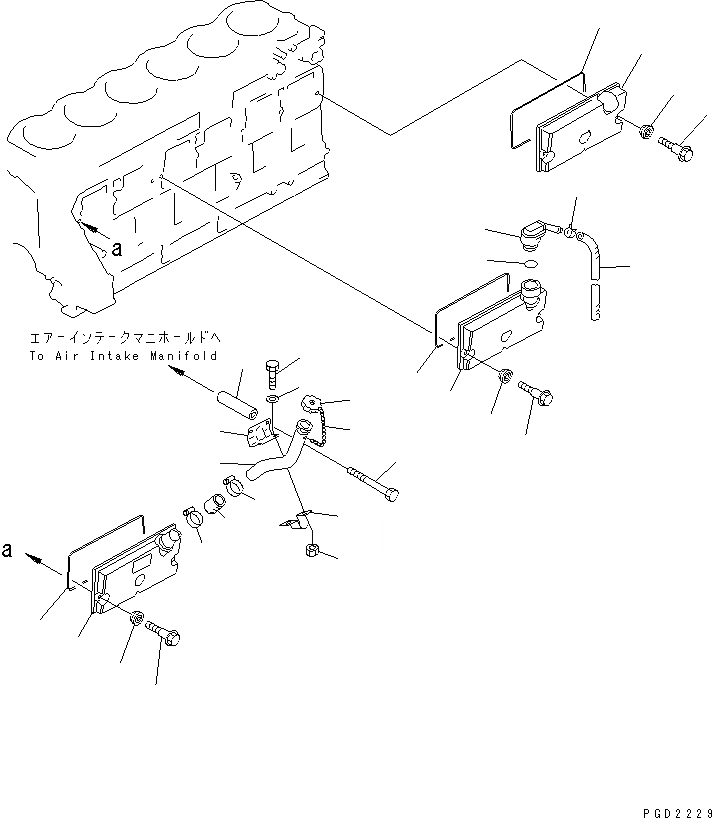 a

エアーインテークマニホールドへ
To Air Intake Manifold

a

PGD2229