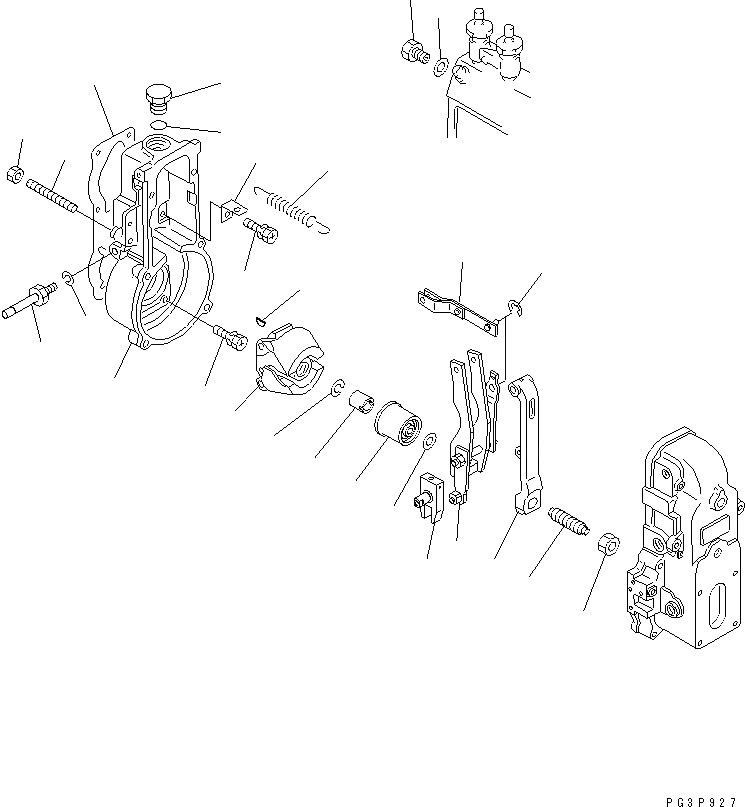 PG3P927