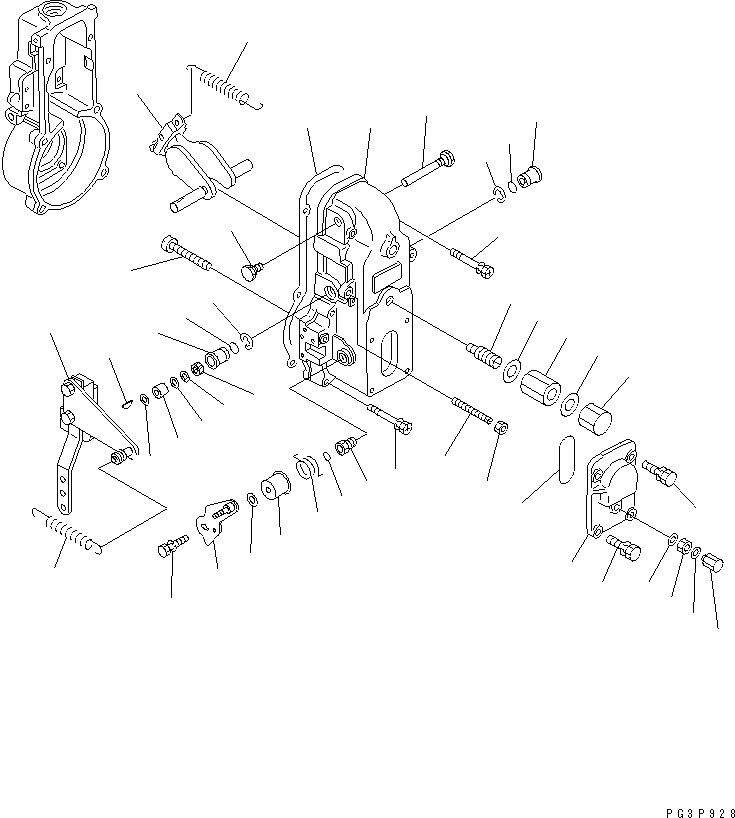 PG3P928