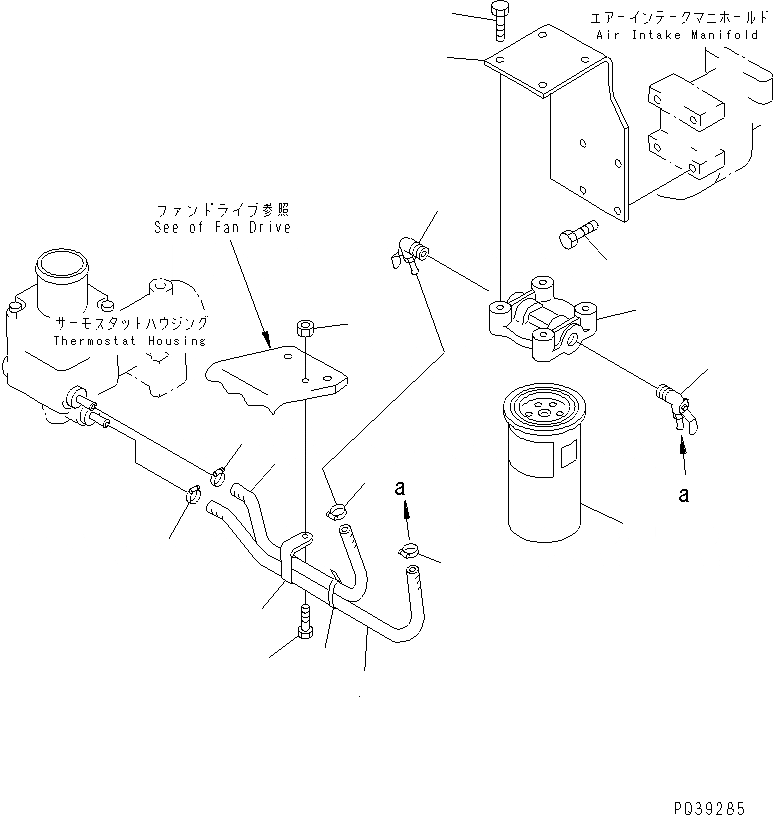 エアーインテークマニホールド
Air Intake Manifold

ファンドライブ参照
See of Fan Drive

サーモスタットハウジング
Thermostat Housing

a

a

PQ39285