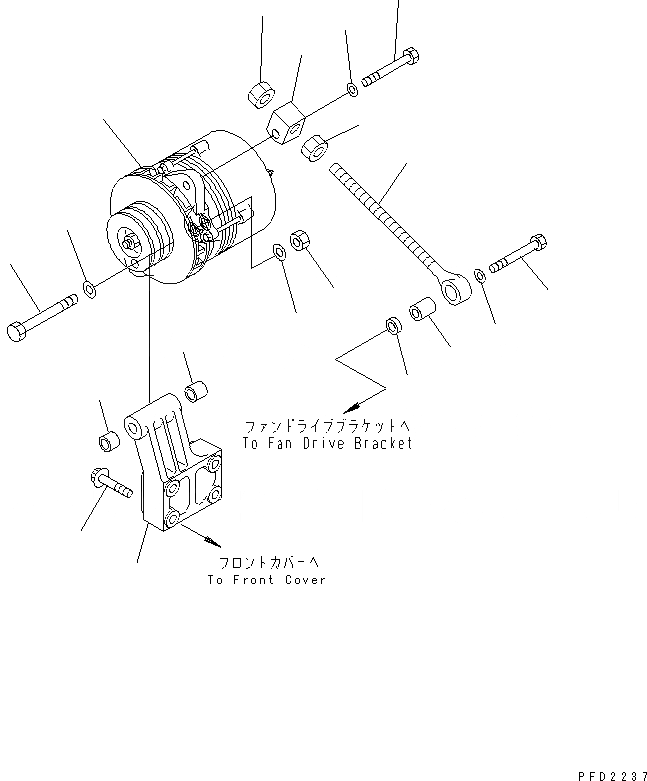 ファンドライブブラケットへ
To Fan Drive Bracket

フロントカバーへ
To Front Cover

PFD2237