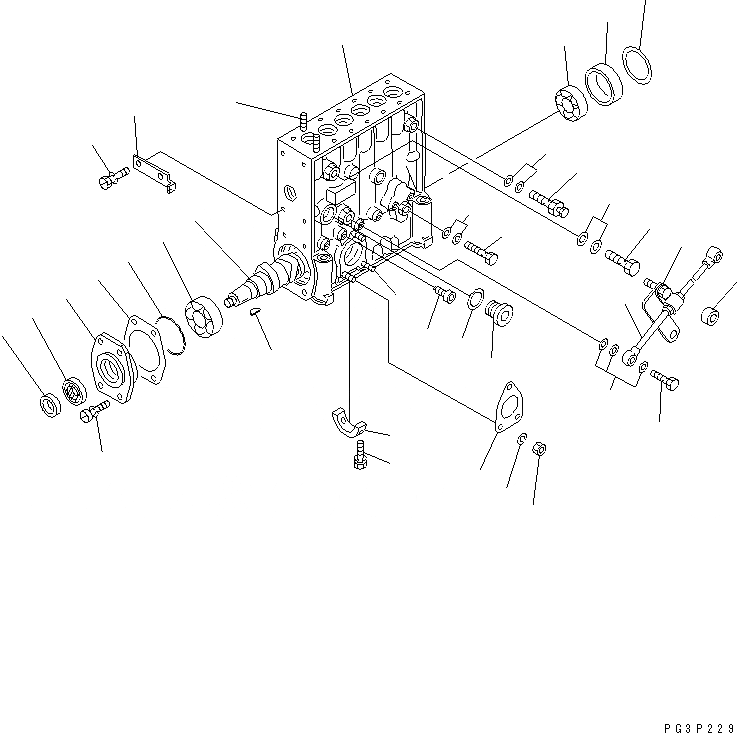 PG3P229