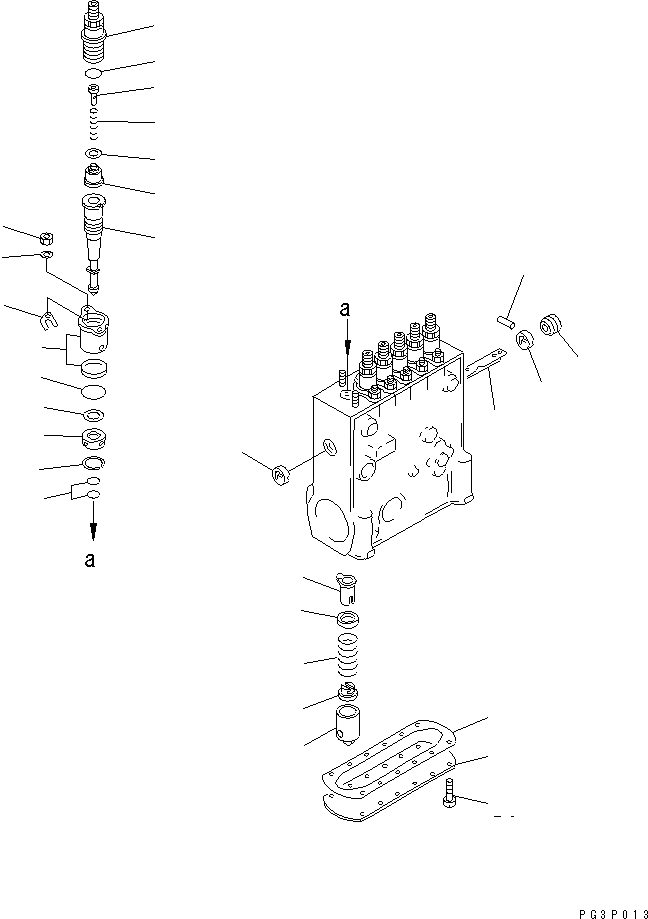 a

a

PG3P013